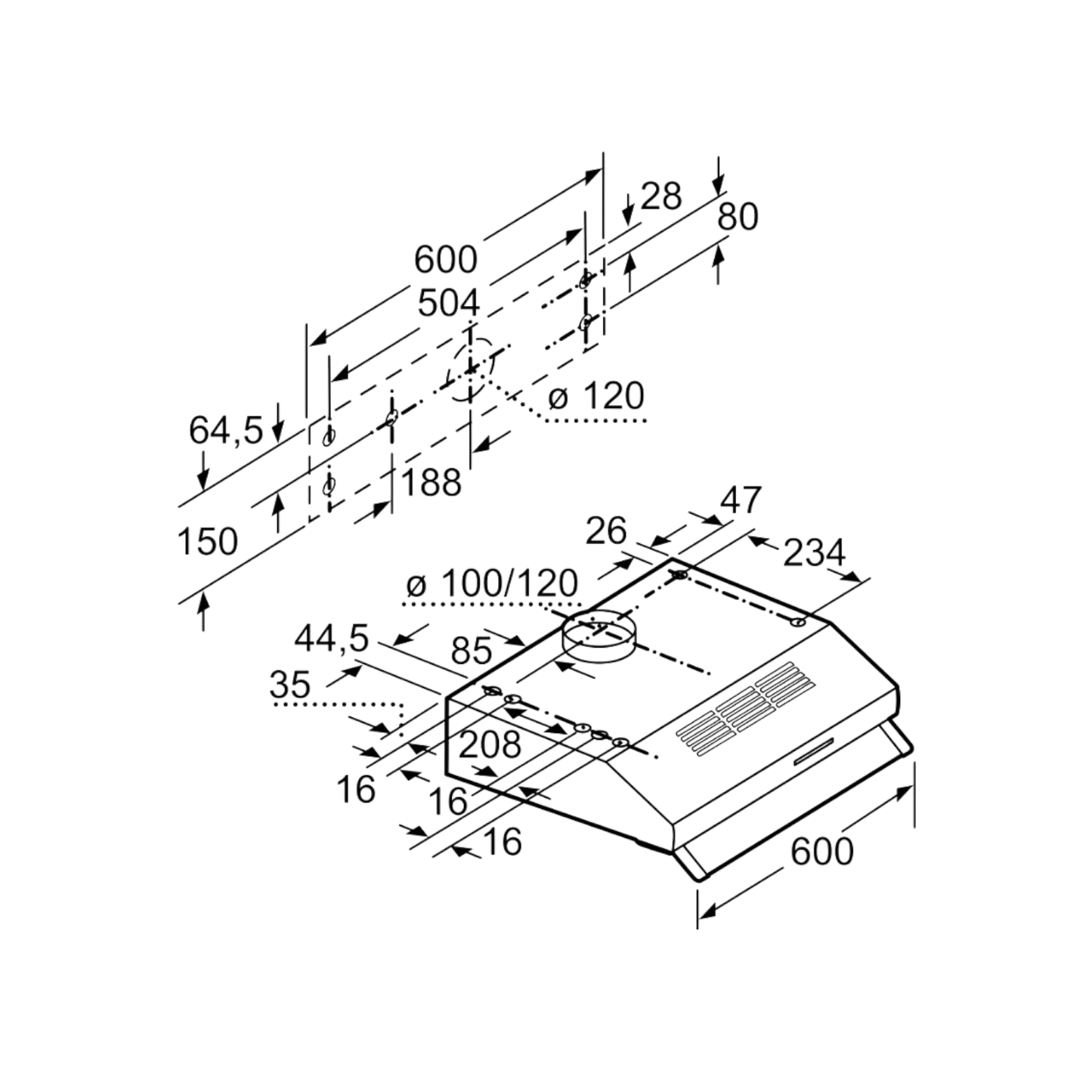 28
80
600
504
ø 120
64,5
188
150
47
26
234
ø 100/120
44,5
85
35
208
16
16
16
600