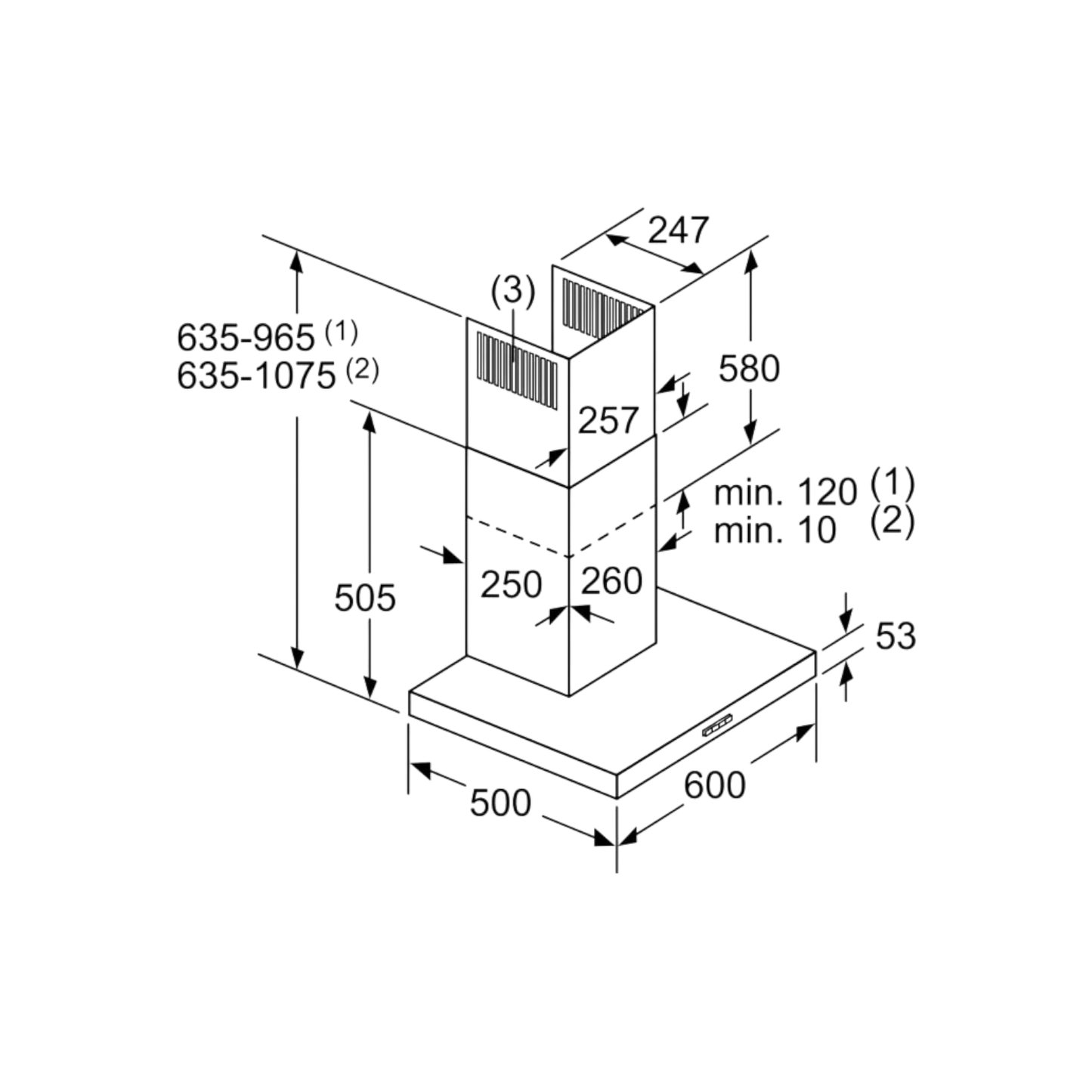 247

(3)

635-965 (1)
635-1075 (2)

580

257

min. 120 (1)
min. 10 (2)

505

250

260

53

500

600