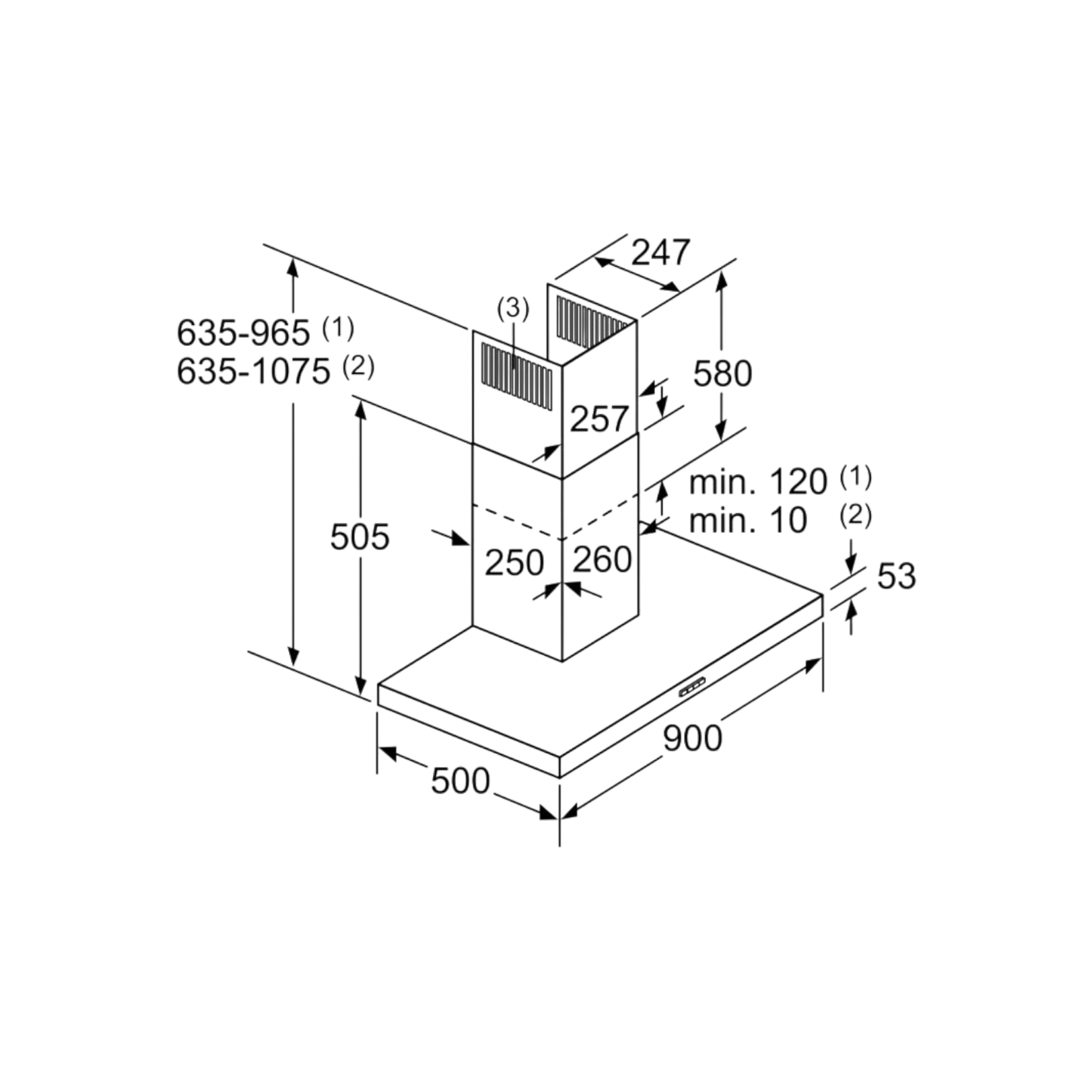 247

(3)

635-965 (1)
635-1075 (2)

580

257

min. 120 (1)
min. 10 (2)

505

250

260

53

900

500