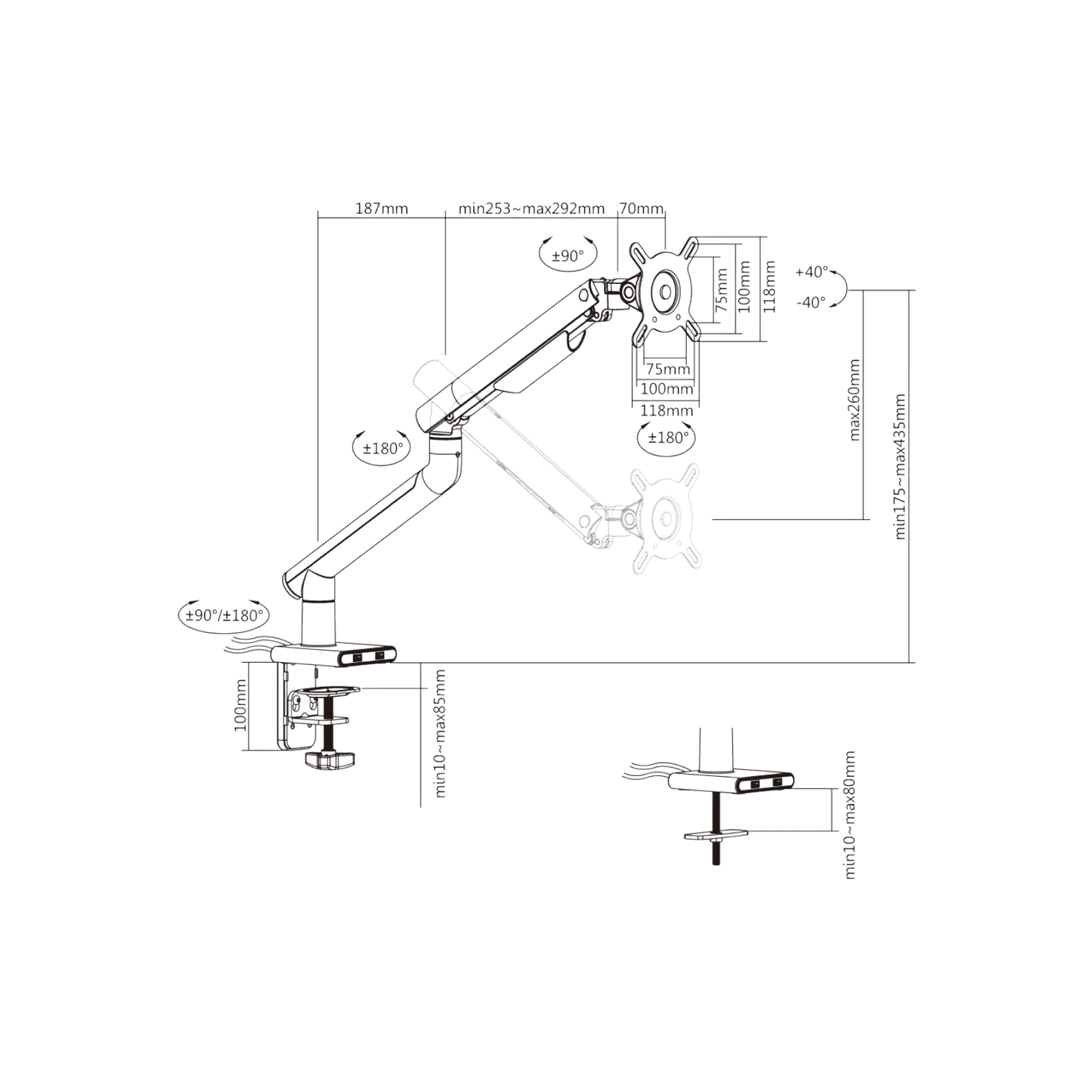 187mm
min253~max292mm
70mm
±90°
75mm
100mm
118mm
+40°
-40°
75mm
100mm
118mm
±180°
±180°
max260mm
min175~max435mm
±90°/±180°
100mm
min10~max85mm
min10~max80mm