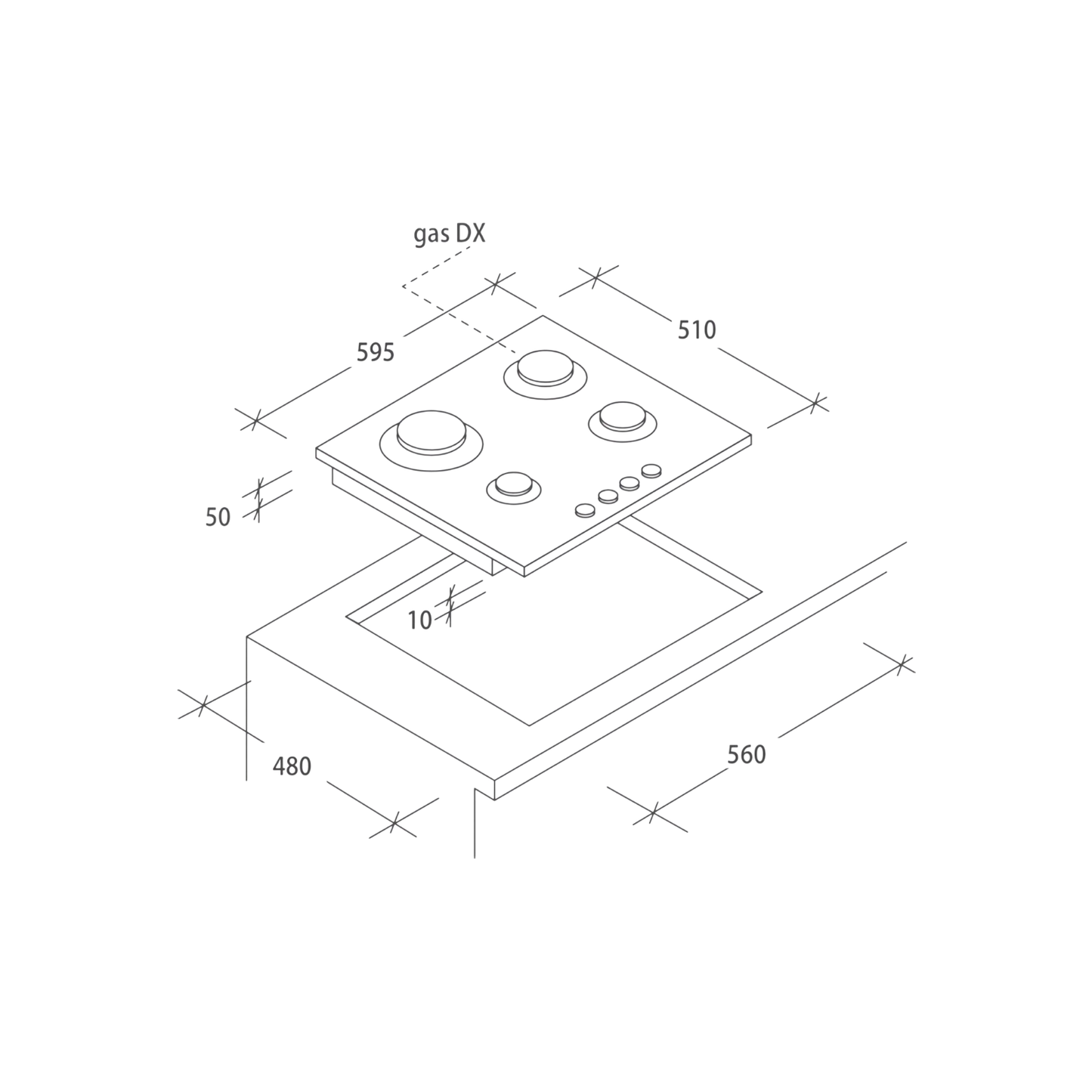 gas DX

595

510

50

10

480

560