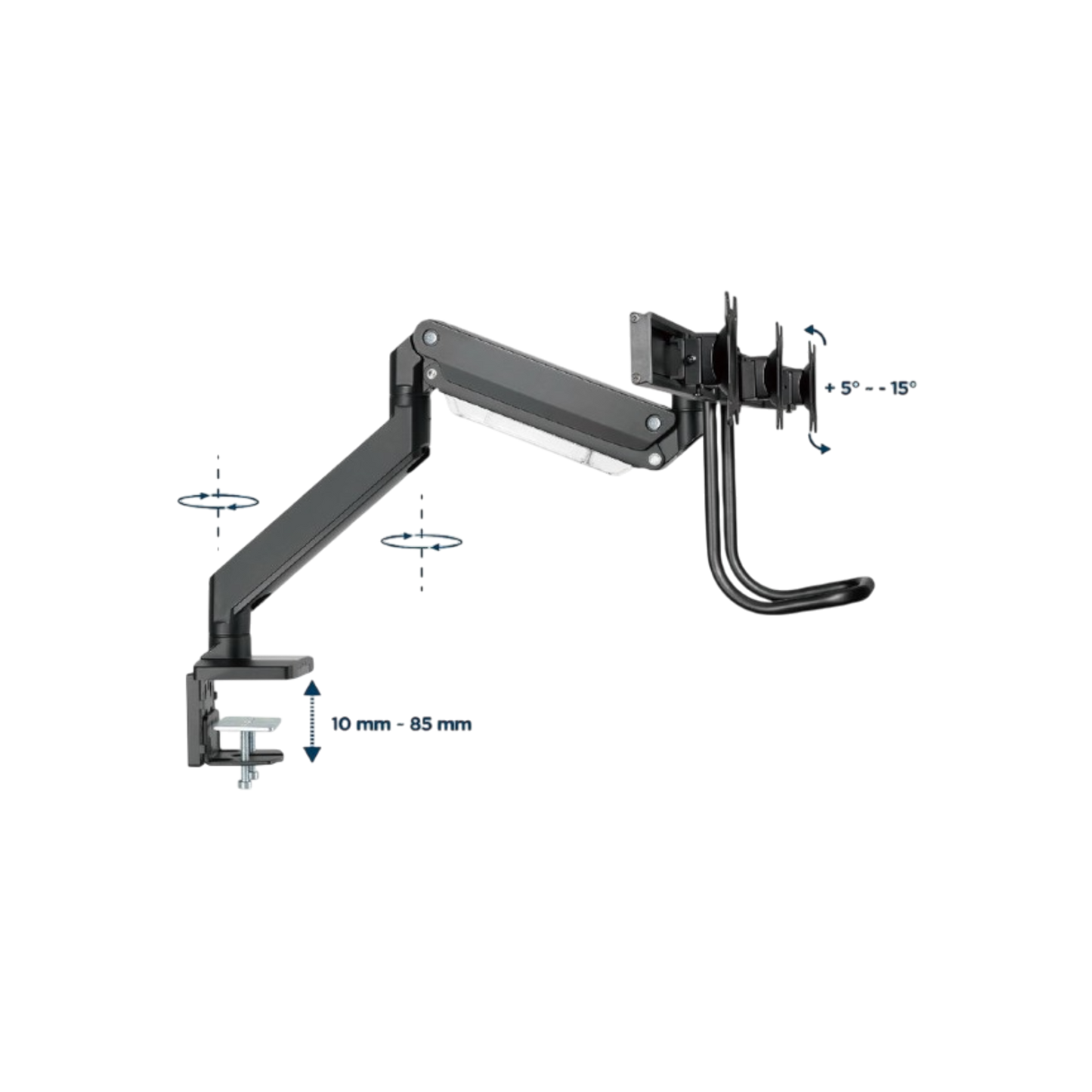 + 5° - - 15°

10 mm - 85 mm