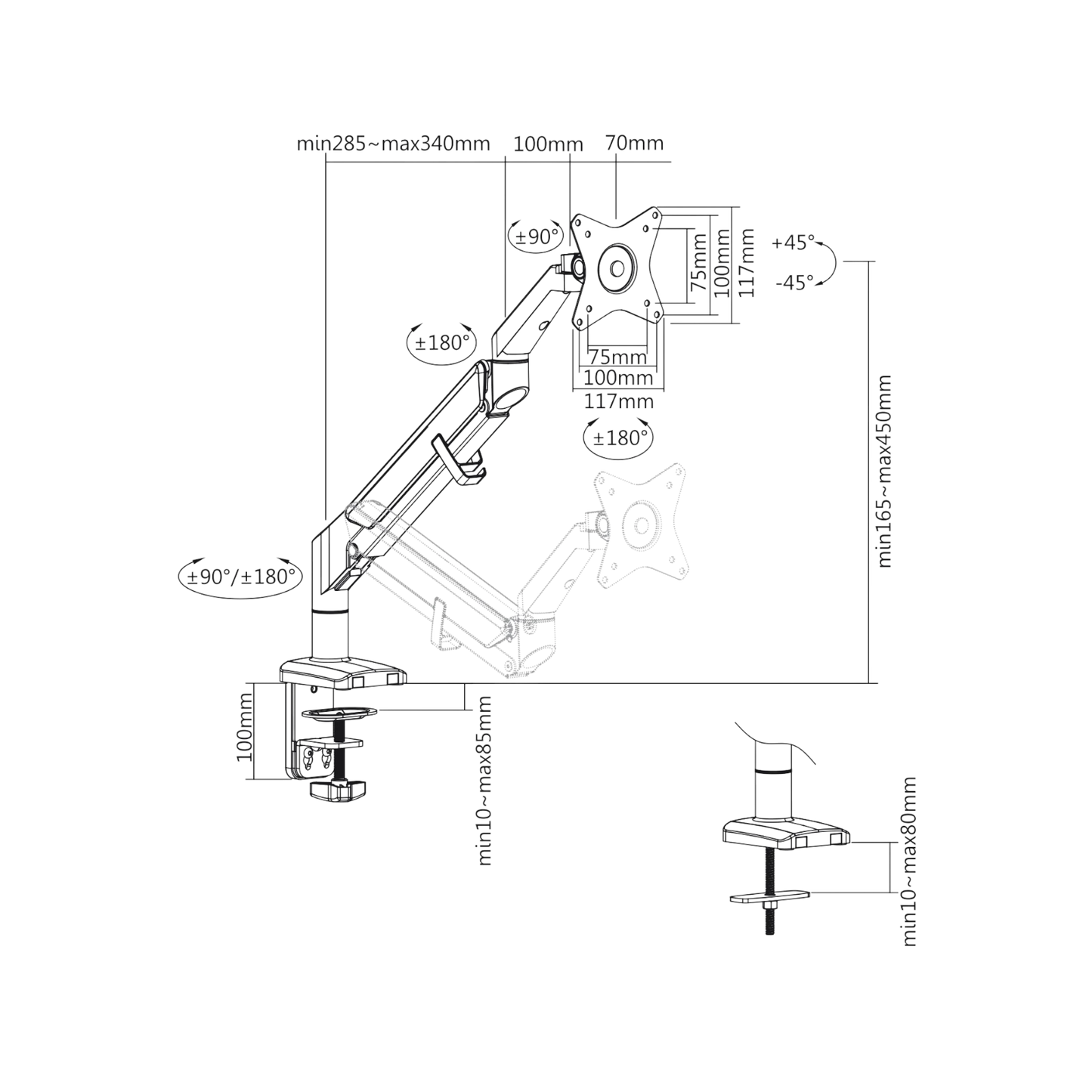 min285~max340mm
100mm
70mm

±90°

75mm
100mm
117mm

+45°
-45°

±180°

75mm
100mm
117mm

±180°

min165~max450mm

±90°/±180°

100mm

min10~max85mm

min10~max80mm