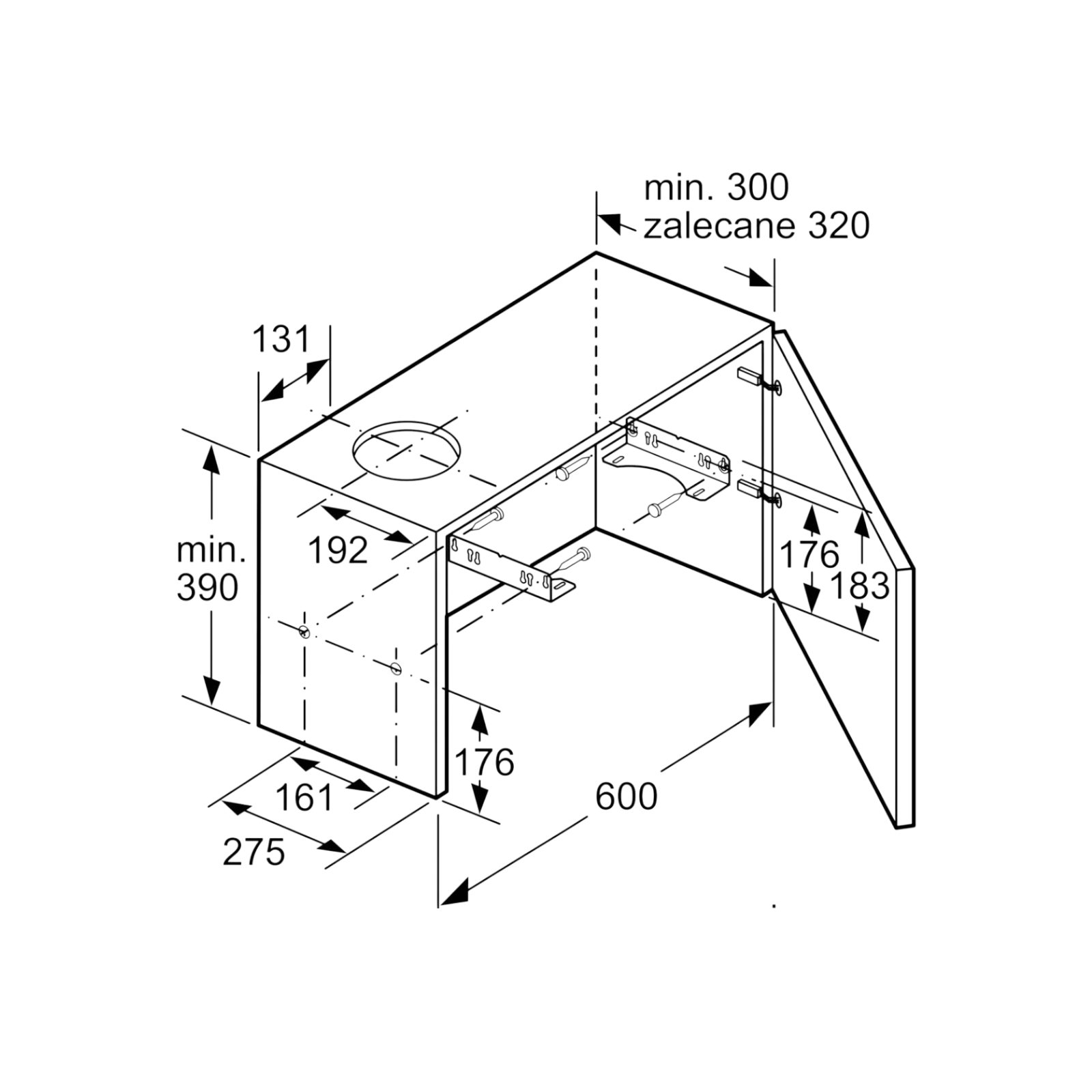 min. 300
zalecane 320

131

min.
390

192

176

183

176

161

275

600