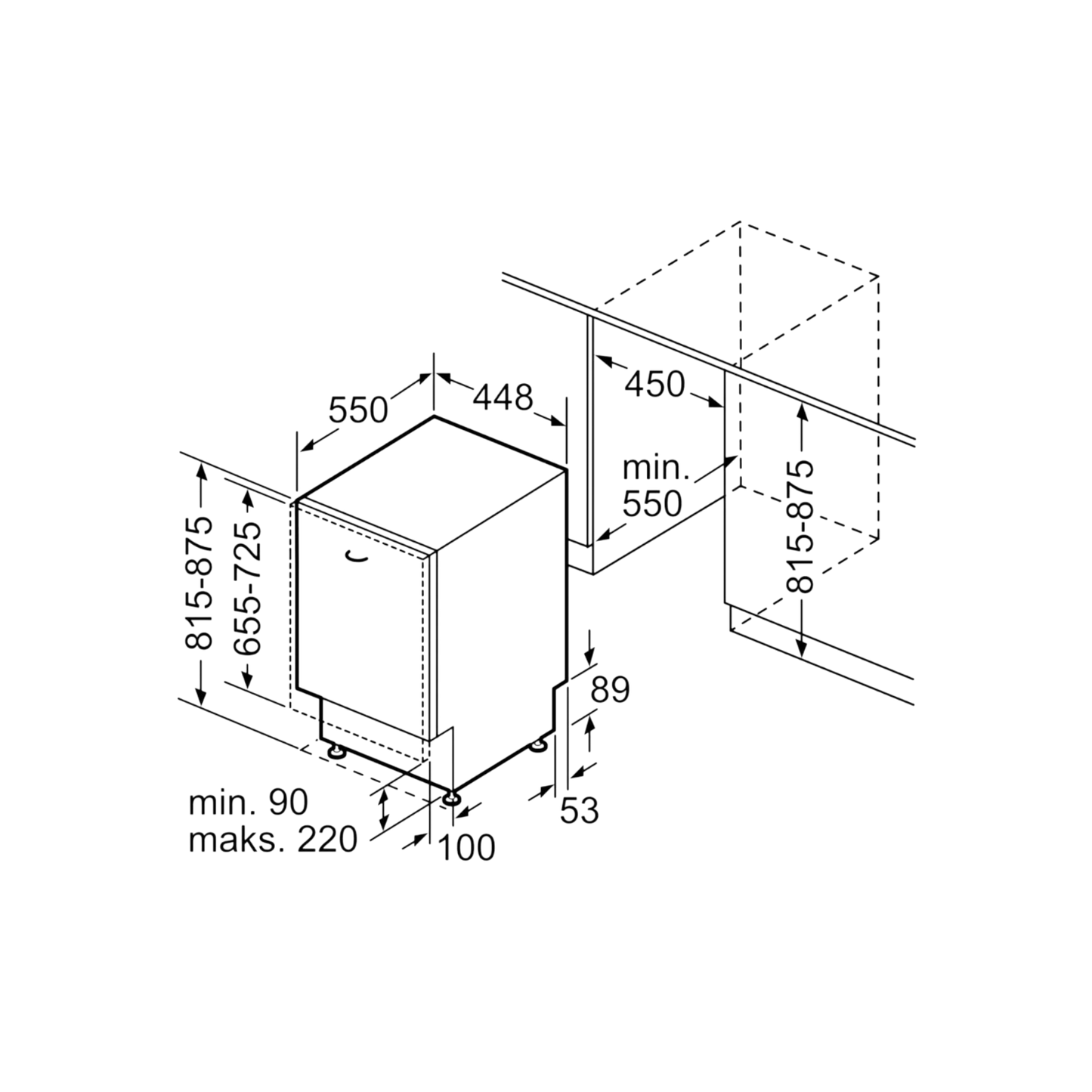 550
448
450
min. 550
815-875
815-875
655-725
89
53
min. 90
maks. 220
100